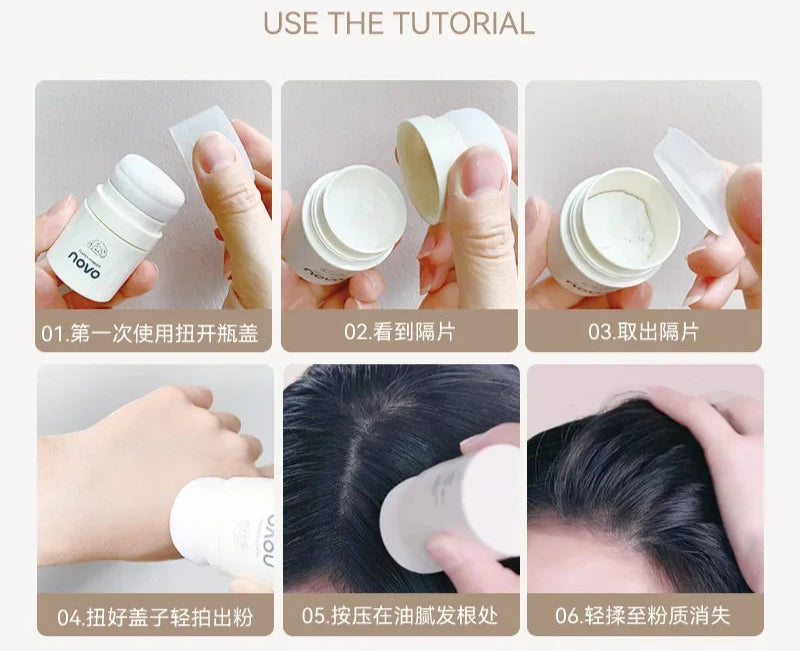 USE THE TUTORIAL

novo

01.第一次使用扭开瓶盖

02.看到隔片

03.取出隔片

novo

04.扭好盖子轻拍出粉

05.按压在油腻发根处

06.轻揉至粉质消失